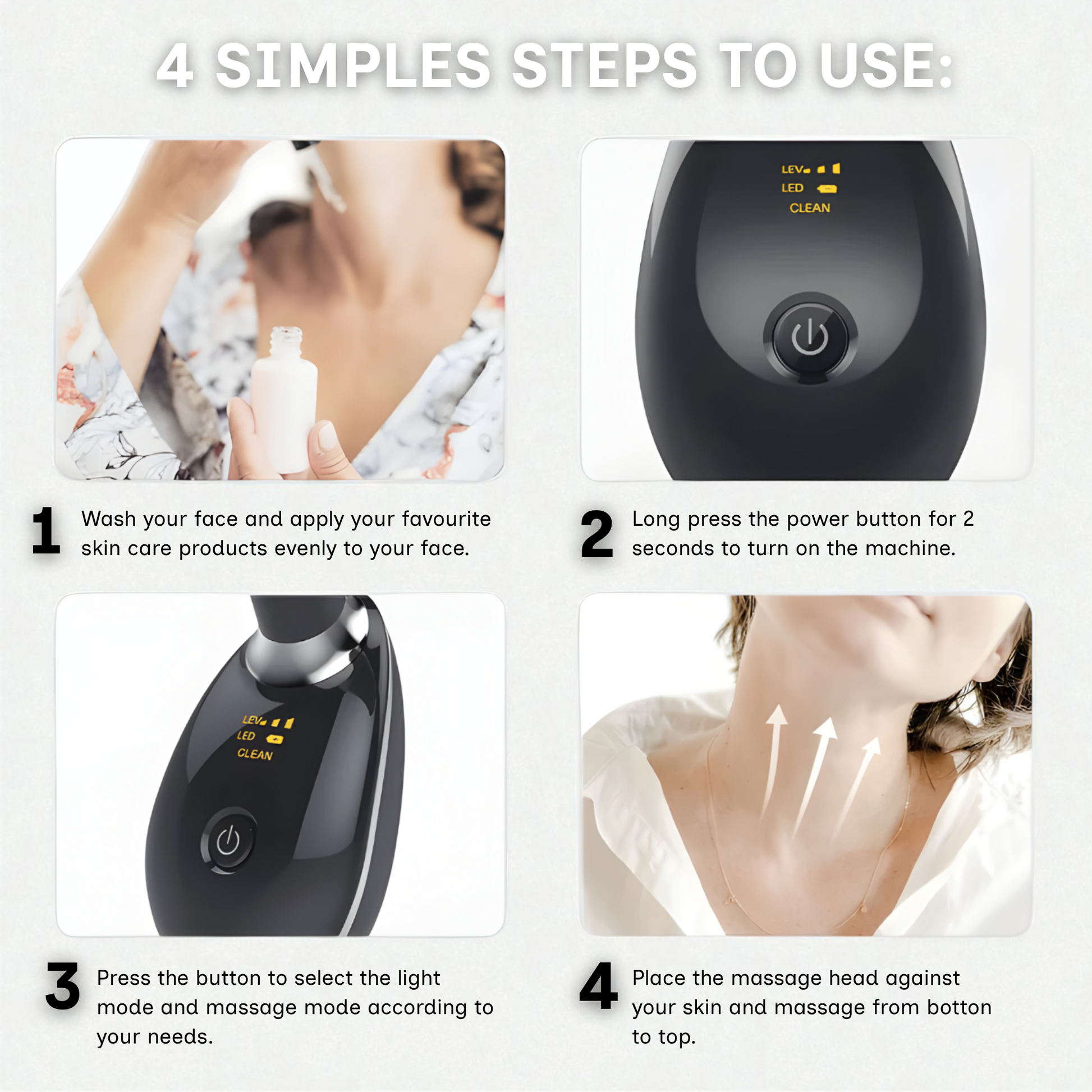 4 SIMPLES STEPS TO USE:

LEV
LED
CLEAN

1 Wash your face and apply your favourite skin care products evenly to your face.

2 Long press the power button for 2 seconds to turn on the machine.

LEV
LED
CLEAN

3 Press the button to select the light mode and massage mode according to your needs.

4 Place the massage head against your skin and massage from botton to top.